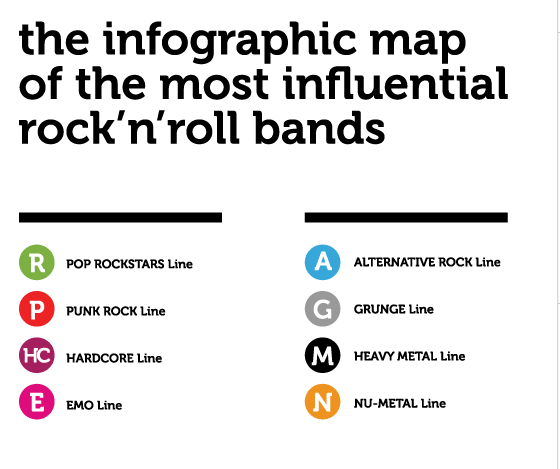 the infographic map of the most influential rock'n'roll bands

R POP ROCKSTARS Line

P PUNK ROCK Line

HC HARDCORE Line

E EMO Line

A ALTERNATIVE ROCK Line

G GRUNGE Line

M HEAVY METAL Line

N NU-METAL Line