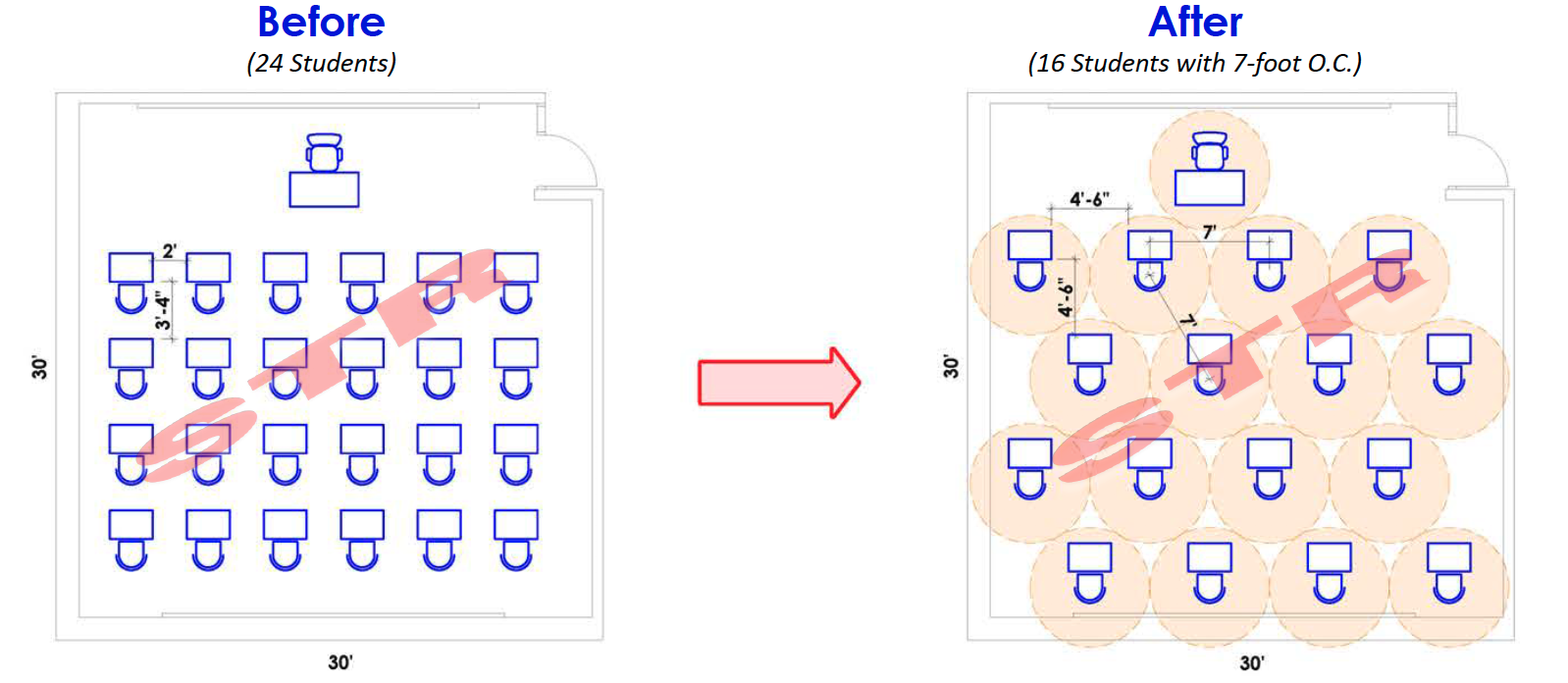 Before
(24 Students)

2'
3'-4"
30'
30'
STR

After
(16 Students with 7-foot O.C.)

4'-6"
7'
4'-6"
7'
30'
30'
STR